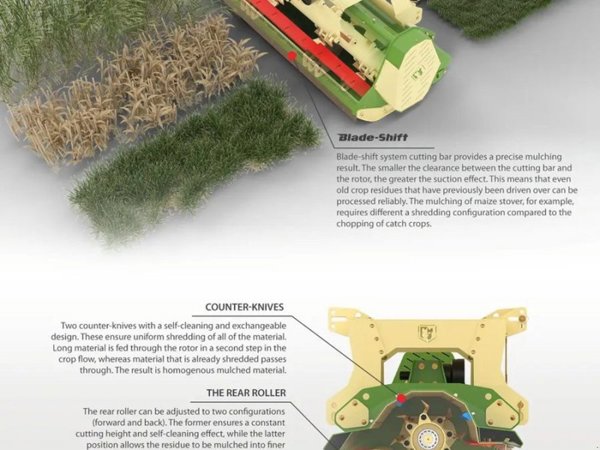 Blade-Shift

Blade-shift system cutting bar provides a precise mulching result. The smaller the clearance between the cutting bar and the rotor, the greater the suction effect. This means that even old crop residues that have previously been driven over can be processed reliably. The mulching of maize stover, for example, requires different a shredding configuration compared to the chopping of catch crops.

COUNTER-KNIVES

Two counter-knives with a self-cleaning and exchangeable design. These ensure uniform shredding of all of the material. Long material is fed through the rotor in a second step in the crop flow, whereas material that is already shredded passes through. The result is homogenous mulched material.

THE REAR ROLLER

The rear roller can be adjusted to two configurations (forward and back). The former ensures a constant cutting height and self-cleaning effect, while the latter position allows the residue to be mulched into finer